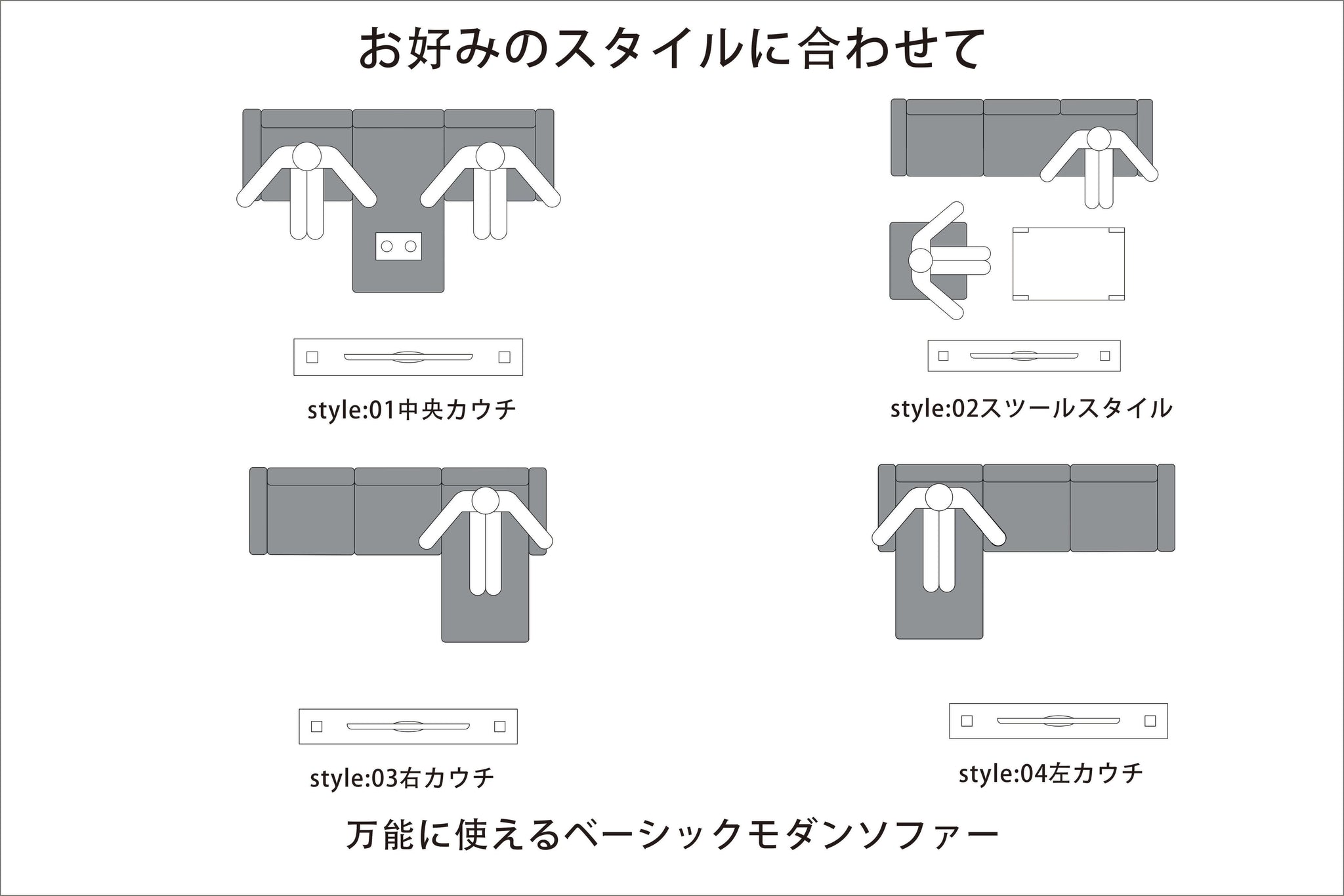 お好みのスタイルに合わせて

style:01中央カウチ

style:02スツールスタイル

style:03右カウチ

style:04左カウチ

万能に使えるベーシックモダンソファー